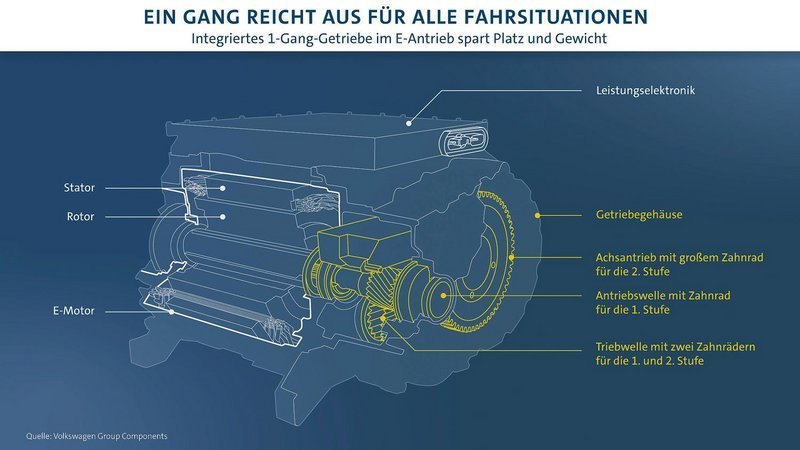 EIN GANG REICHT AUS FÜR ALLE FAHRSITUATIONEN
Integriertes 1-Gang-Getriebe im E-Antrieb spart Platz und Gewicht

Leistungselektronik

Stator

Rotor

E-Motor

Getriebegehäuse

Achsantrieb mit großem Zahnrad für die 2. Stufe

Antriebswelle mit Zahnrad für die 1. Stufe

Triebwelle mit zwei Zahnrädern für die 1. und 2. Stufe

Quelle: Volkswagen Group Components